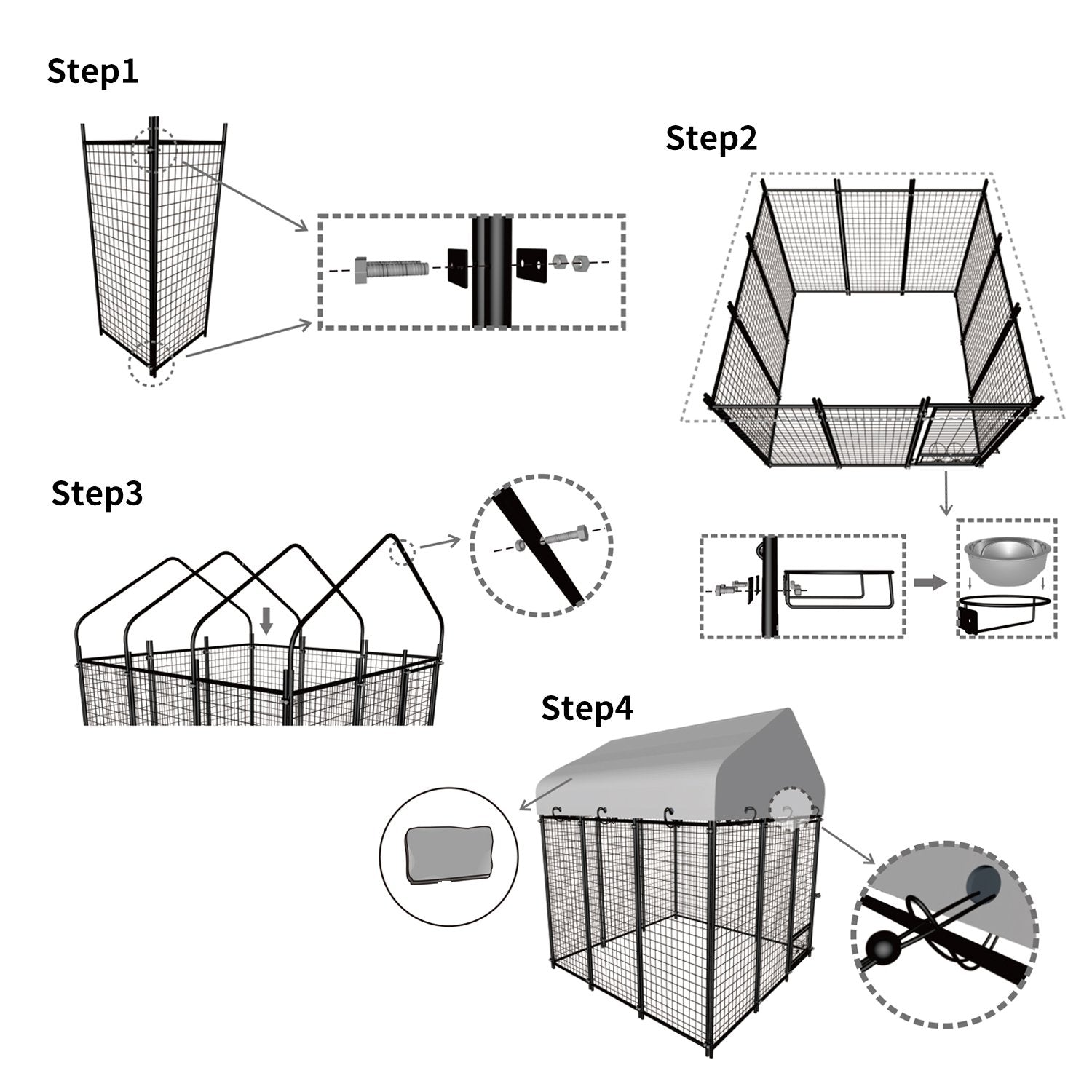 Step1

Step2

Step3

Step4