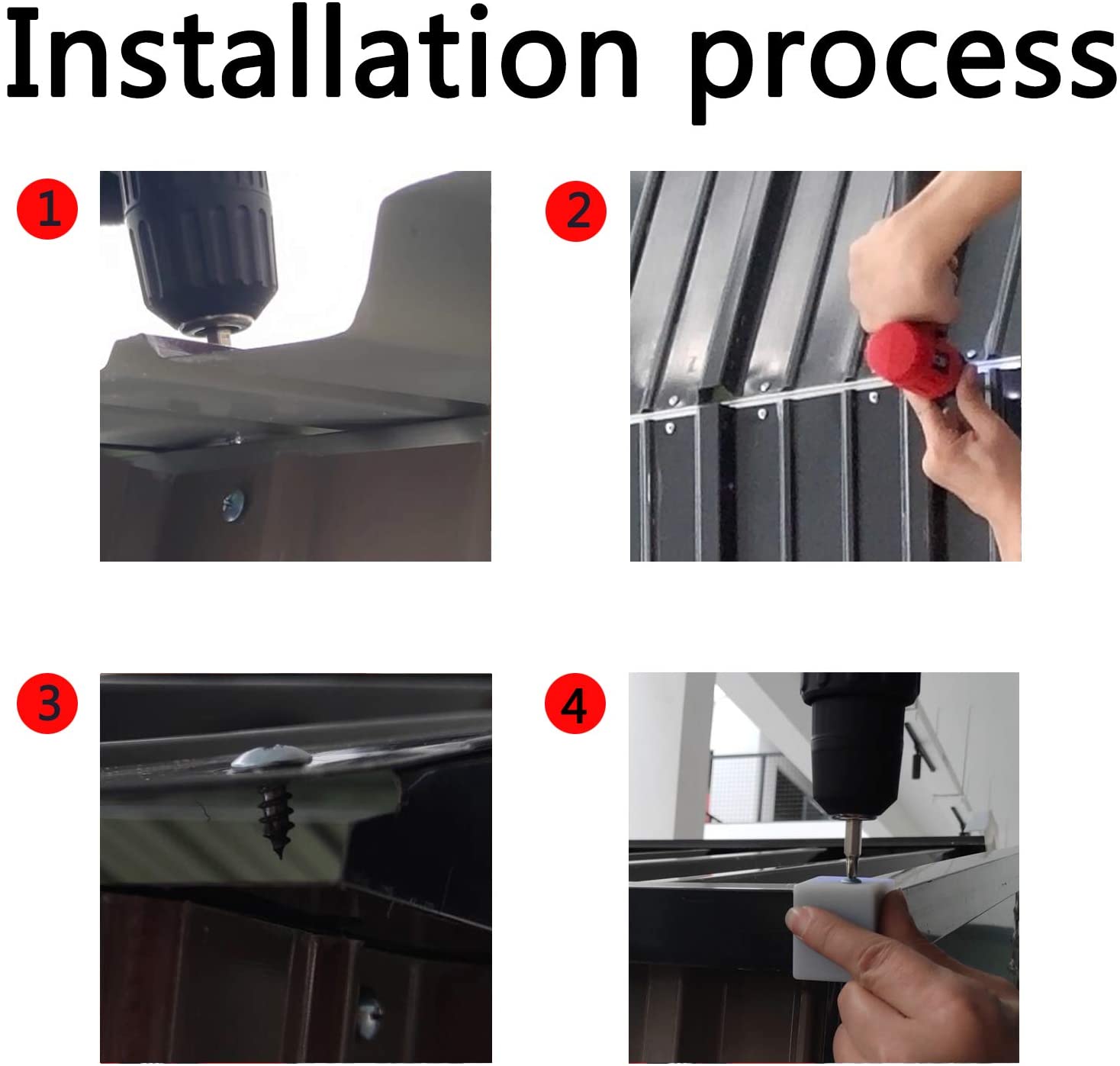 Installation process

1

2

3

4